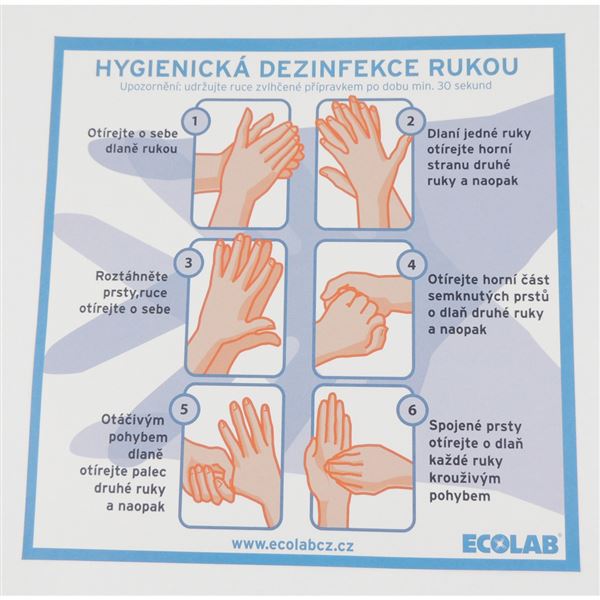 HYGIENICKÁ DEZINFEKCE RUKOU
Upozornění: udržujte ruce zvlhčené přípravkem po dobu min. 30 sekund

1
Otírejte o sebe dlaně rukou

2
Dlaní jedné ruky otírejte horní stranu druhé ruky a naopak

3
Roztáhněte prsty,ruce otírejte o sebe

4
Otírejte horní část semknutých prstů o dlaň druhé ruky a naopak

5
Otáčivým pohybem dlaně otírejte palec druhé ruky a naopak

6
Spojené prsty otírejte o dlaň každé ruky krouživým pohybem

www.ecolabcz.cz

ECOLAB