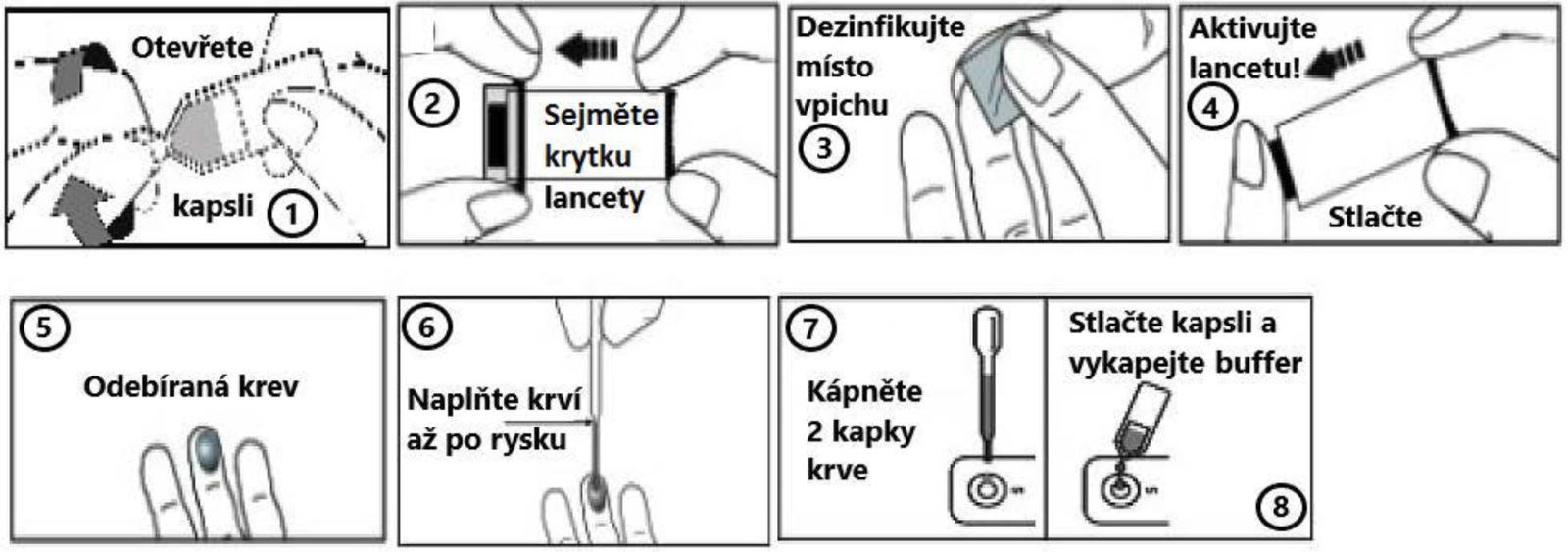 Otevřete kapsli 1

2 Sejměte krytku lancety

Dezinfikujte místo vpichu 3

Aktivujte lancetu! 4 Stlačte

5 Odebíraná krev

6 Naplňte krví až po rysku

7 Kápněte 2 kapky krve

Stlačte kapsli a vykapejte buffer 8